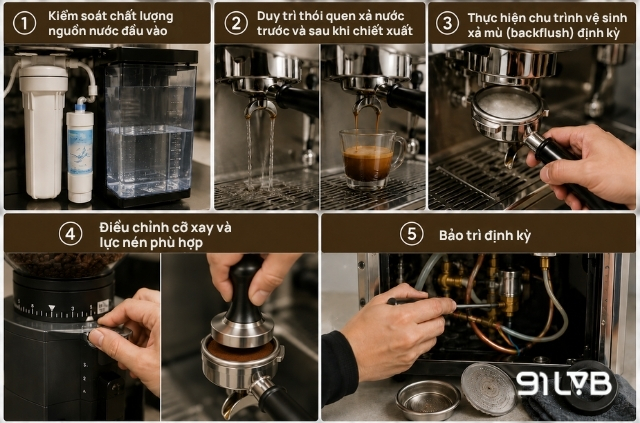 1 Kiểm soát chất lượng nguồn nước đầu vào

2 Duy trì thói quen xả nước trước và sau khi chiết xuất

3 Thực hiện chu trình vệ sinh xả mù (backflush) định kỳ

4 Điều chỉnh cỡ xay và lực nén phù hợp

5 Bảo trì định kỳ

91LAB