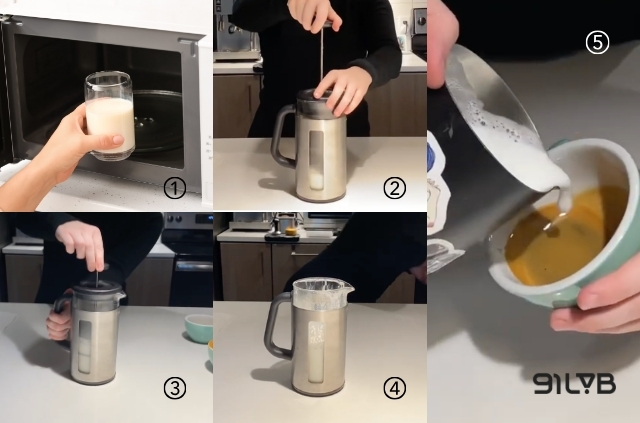 ①

②

③

④

⑤

91LAB